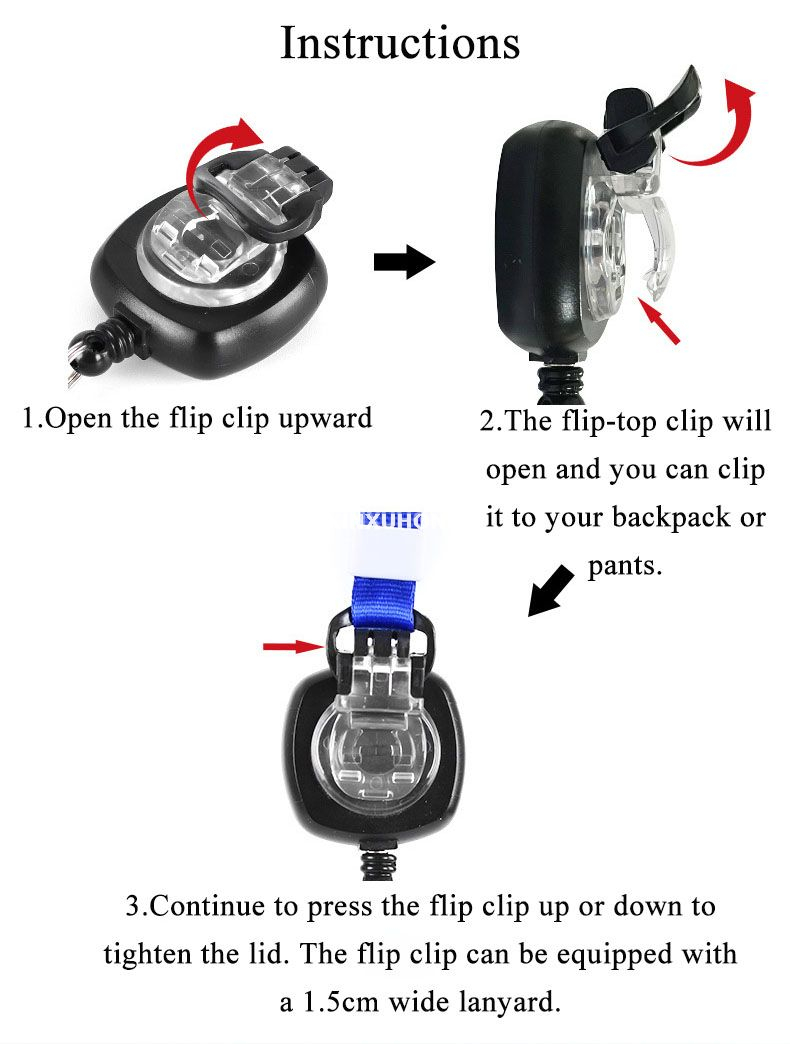 Instructions

1.Open the flip clip upward

2.The flip-top clip will open and you can clip it to your backpack or pants.

XUHO

3.Continue to press the flip clip up or down to tighten the lid. The flip clip can be equipped with a 1.5cm wide lanyard.